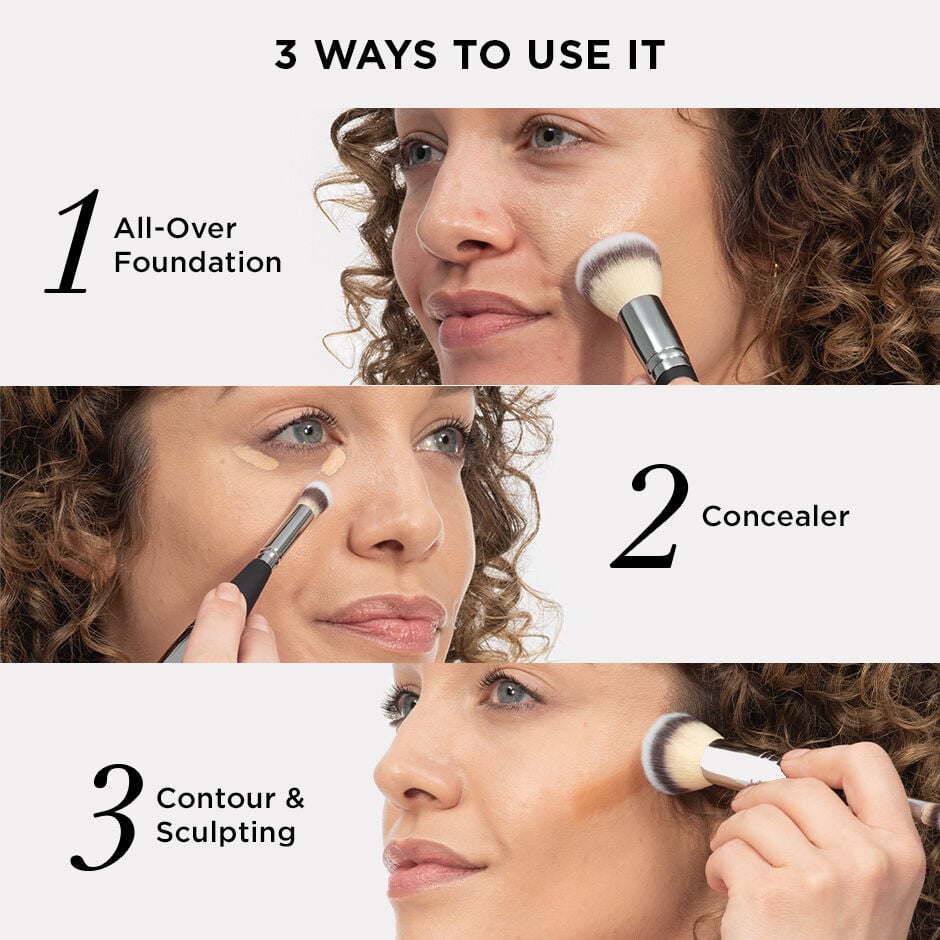 3 WAYS TO USE IT

1 All-Over Foundation

2 Concealer

3 Contour & Sculpting