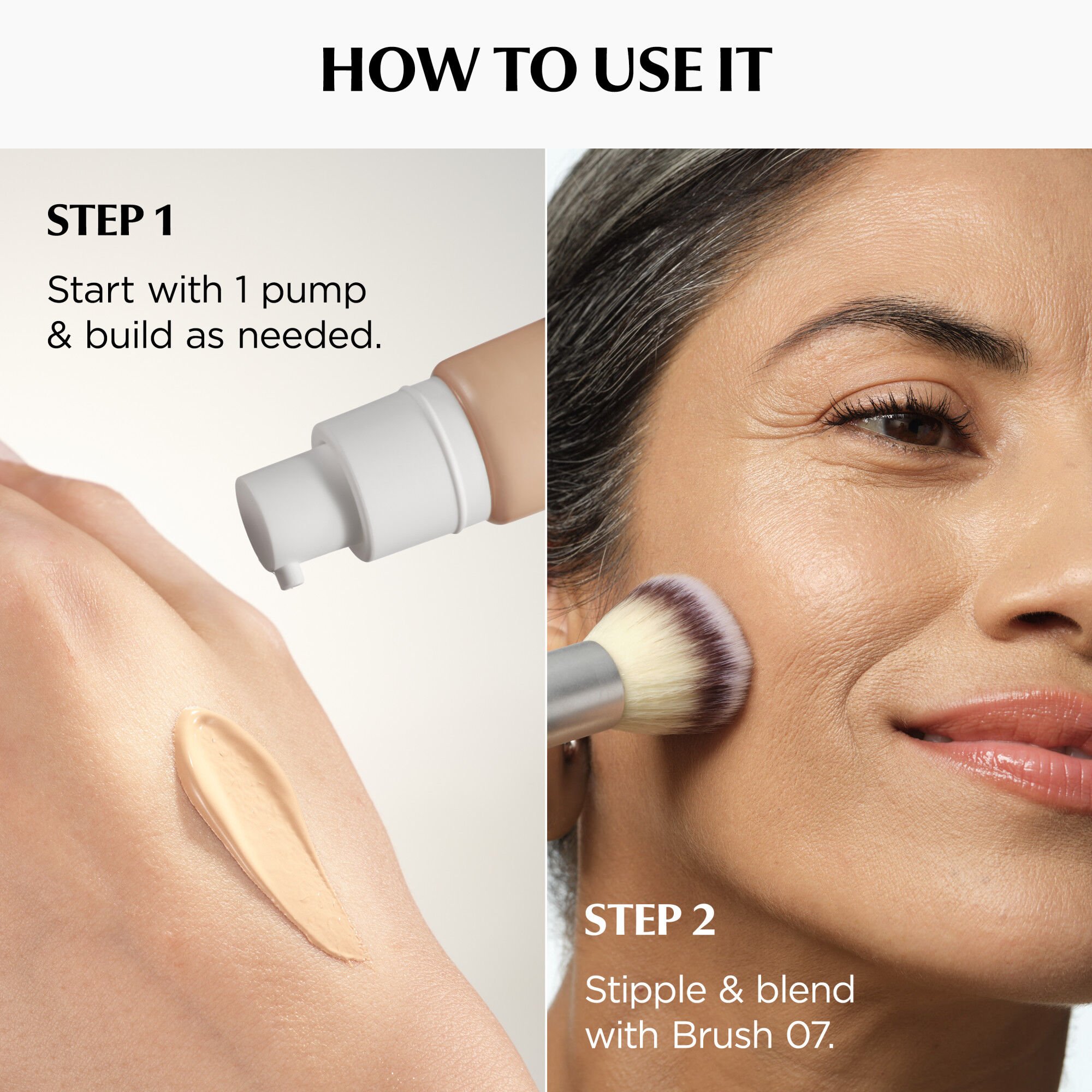 HOW TO USE IT

STEP 1

Start with 1 pump & build as needed.

STEP 2

Stipple & blend with Brush 07.